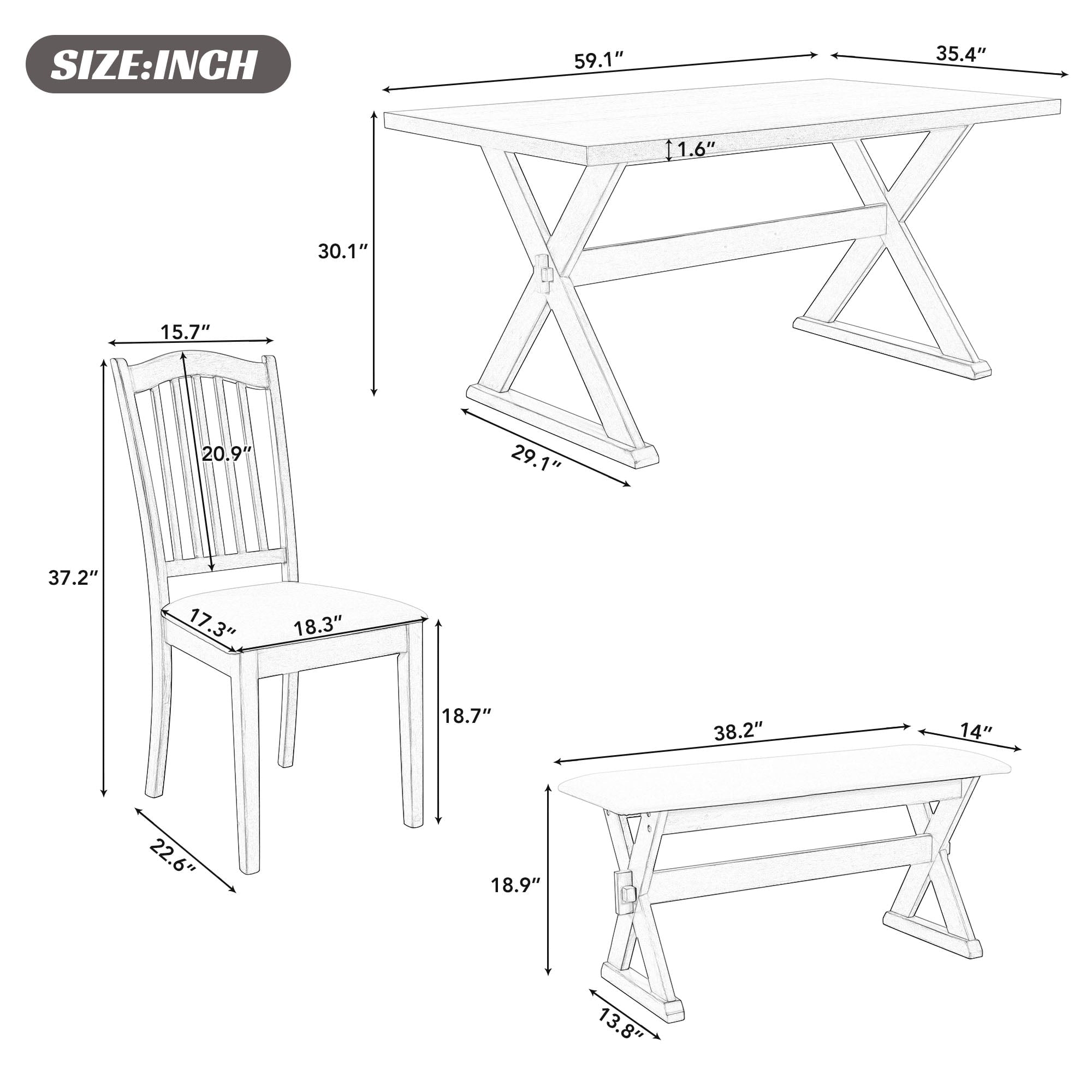 SIZE:INCH

59.1″
35.4″
1.6″
30.1″
29.1″

15.7″
20.9″
37.2″
17.3″
18.3″
18.7″
22.6″

38.2″
14″
18.9″
13.8″